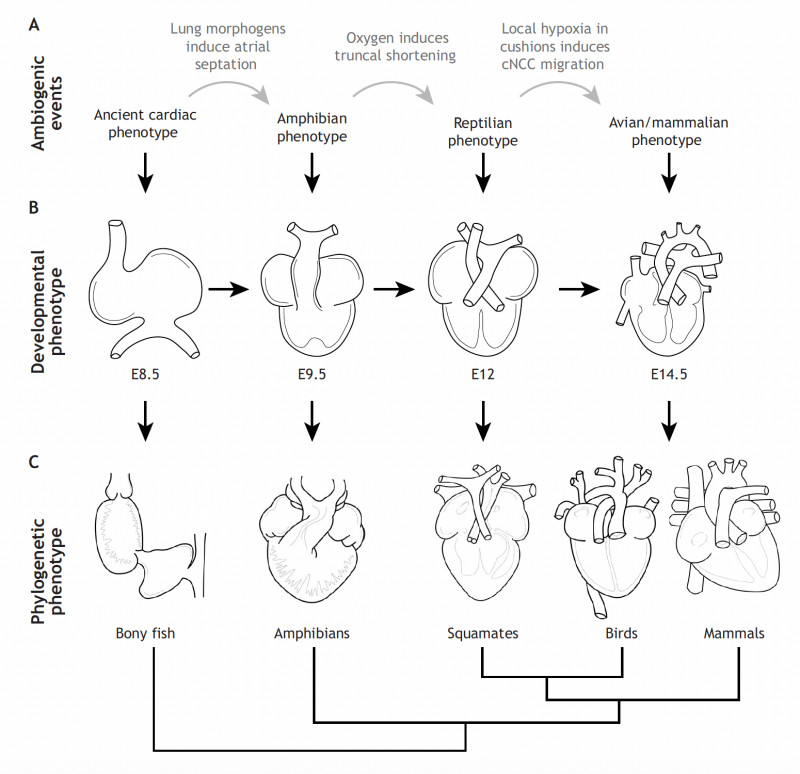 A

Ambiogenic events

Lung morphogens induce atrial septation

Oxygen induces truncal shortening

Local hypoxia in cushions induces cNCC migration

Ancient cardiac phenotype

Amphibian phenotype

Reptilian phenotype

Avian/mammalian phenotype

B

Developmental phenotype

E8.5

E9.5

E12

E14.5

C

Phylogenetic phenotype

Bony fish

Amphibians

Squamates

Birds

Mammals